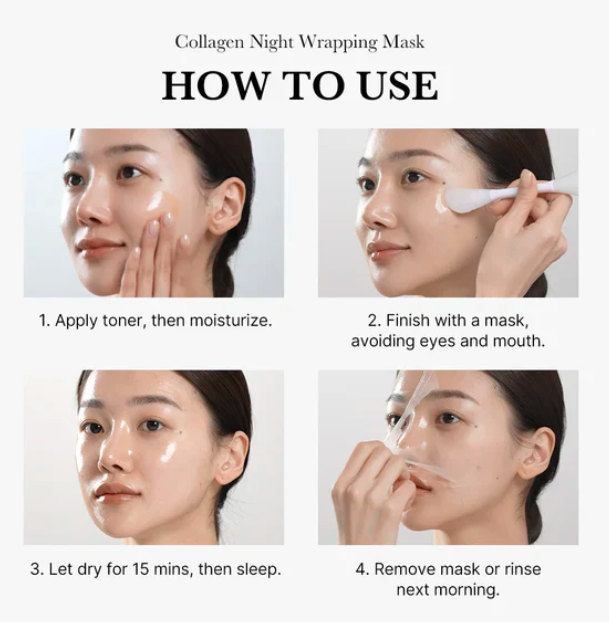 Collagen Night Wrapping Mask

HOW TO USE

1. Apply toner, then moisturize.

2. Finish with a mask, avoiding eyes and mouth.

3. Let dry for 15 mins, then sleep.

4. Remove mask or rinse next morning.